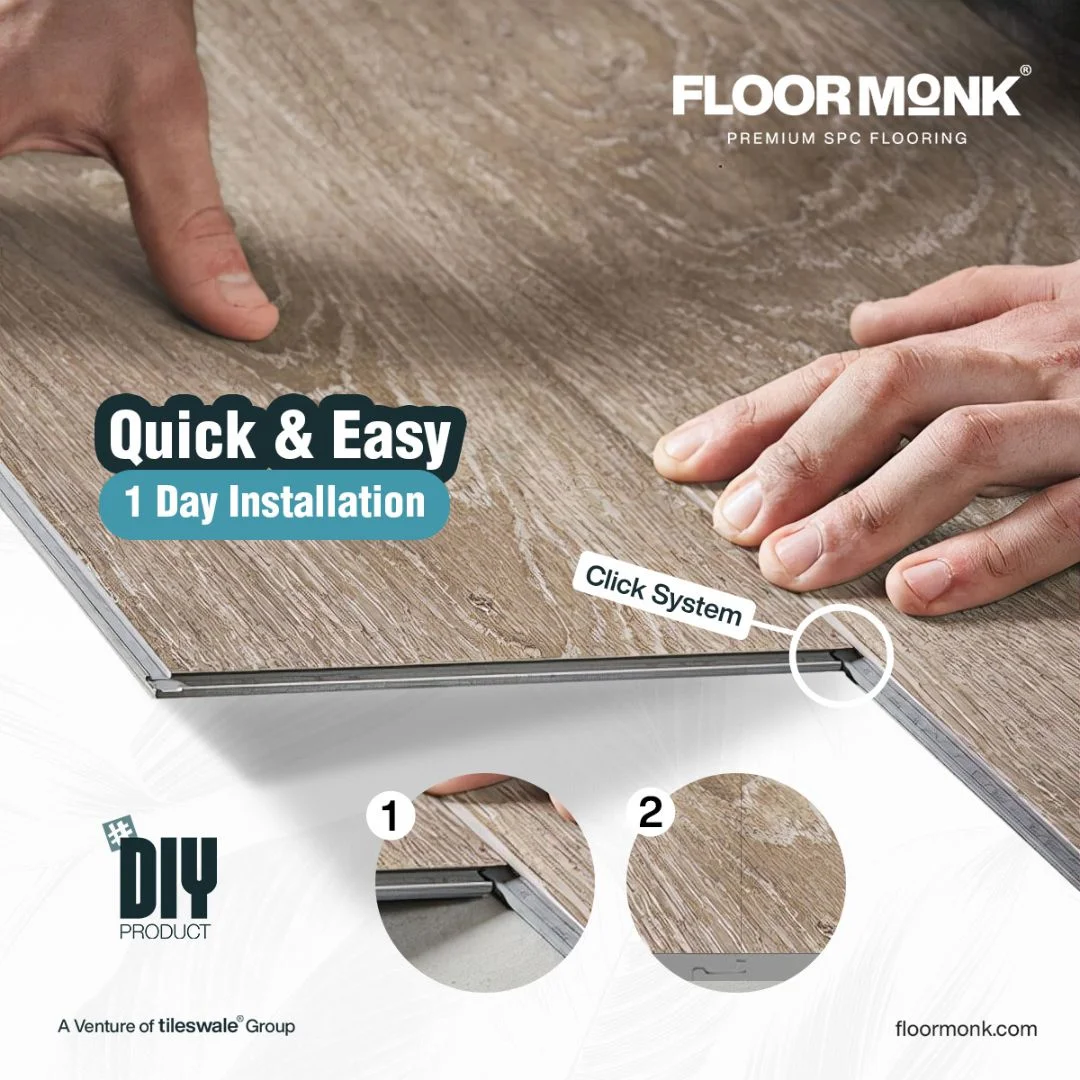 FLOORMONK®
PREMIUM SPC FLOORING

Quick & Easy
1 Day Installation

Click System

1
2

#DIY
PRODUCT

A Venture of tileswale® Group

floormonk.com